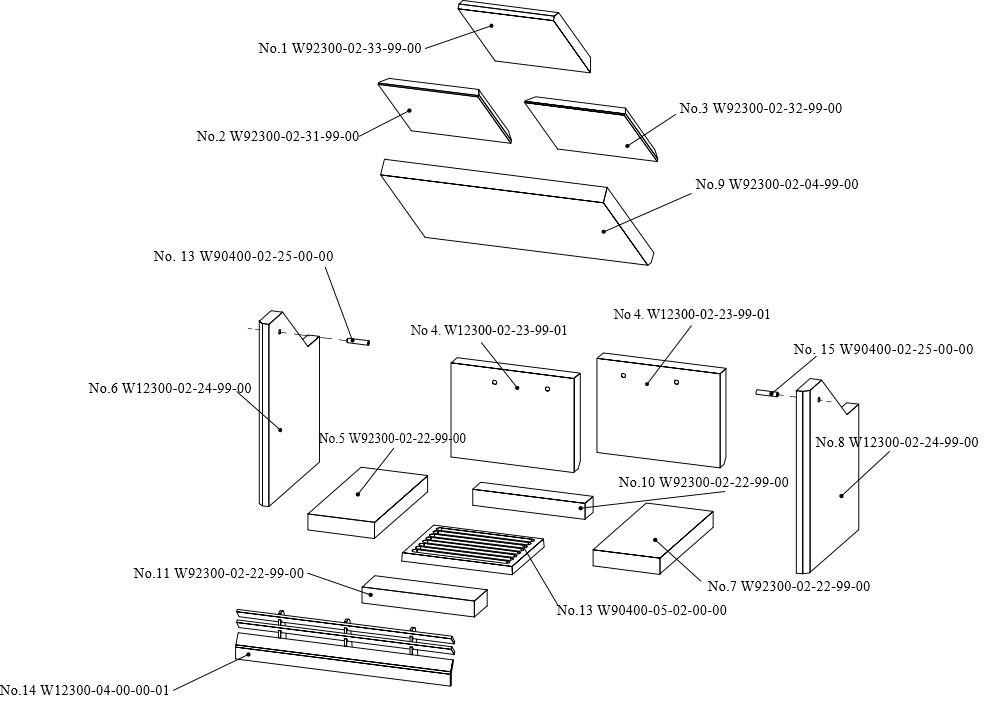 No.1 W92300-02-33-99-00

No.2 W92300-02-31-99-00

No.3 W92300-02-32-99-00

No.9 W92300-02-04-99-00

No. 13 W90400-02-25-00-00

No 4. W12300-02-23-99-01

No 4. W12300-02-23-99-01

No. 15 W90400-02-25-00-00

No.6 W12300-02-24-99-00

No.5 W92300-02-22-99-00

No.8 W12300-02-24-99-00

No.10 W92300-02-22-99-00

No.11 W92300-02-22-99-00

No.7 W92300-02-22-99-00

No.13 W90400-05-02-00-00

No.14 W12300-04-00-00-01